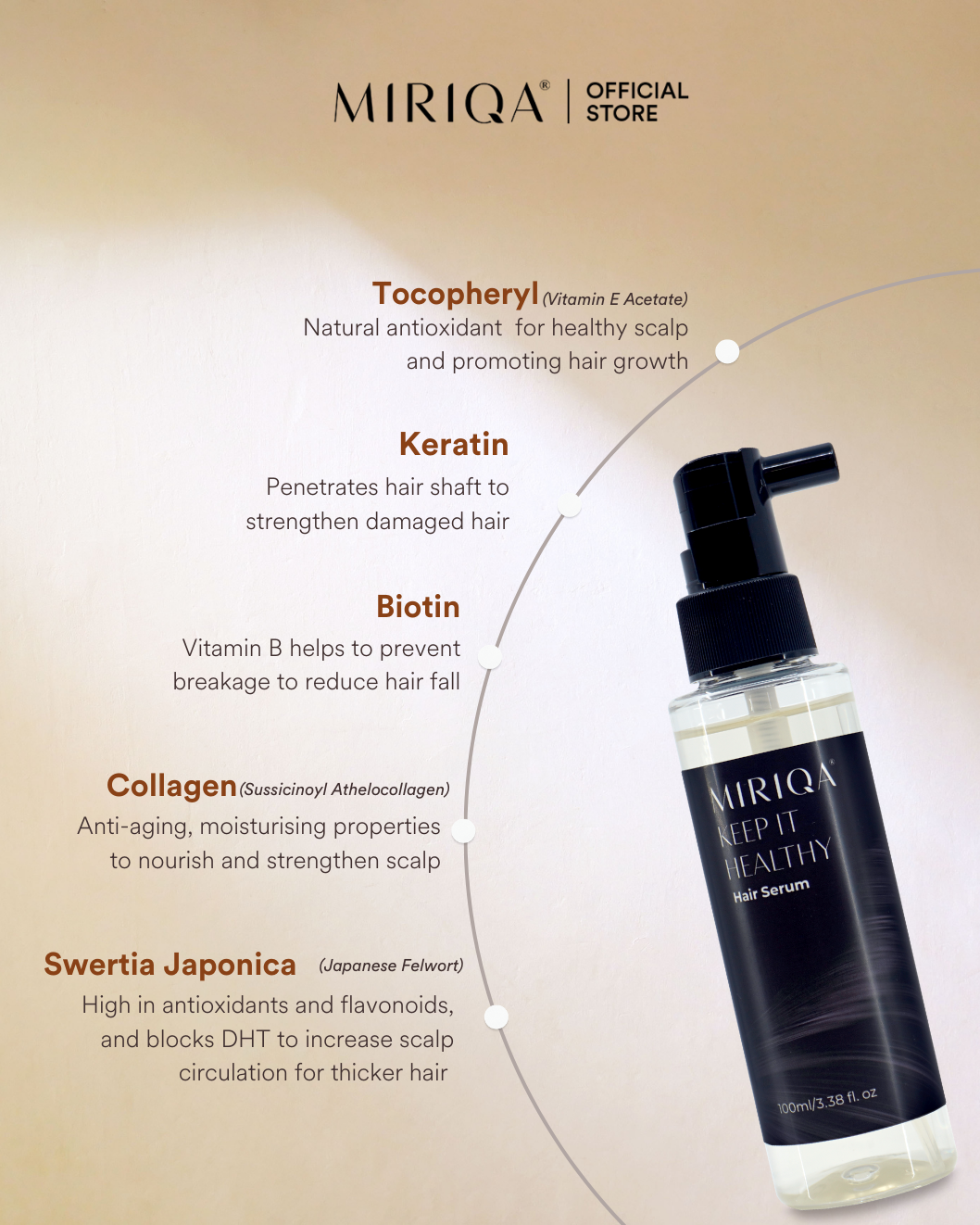 MIRIQA® | OFFICIAL STORE

Tocopheryl (Vitamin E Acetate)
Natural antioxidant for healthy scalp and promoting hair growth

Keratin
Penetrates hair shaft to strengthen damaged hair

Biotin
Vitamin B helps to prevent breakage to reduce hair fall

Collagen (Sussicinoyl Athelocollagen)
Anti-aging, moisturising properties to nourish and strengthen scalp

Swertia Japonica (Japanese Felwort)
High in antioxidants and flavonoids, and blocks DHT to increase scalp circulation for thicker hair

MIRIQA®
KEEP IT HEALTHY
Hair Serum
100ml/3.38 fl. oz